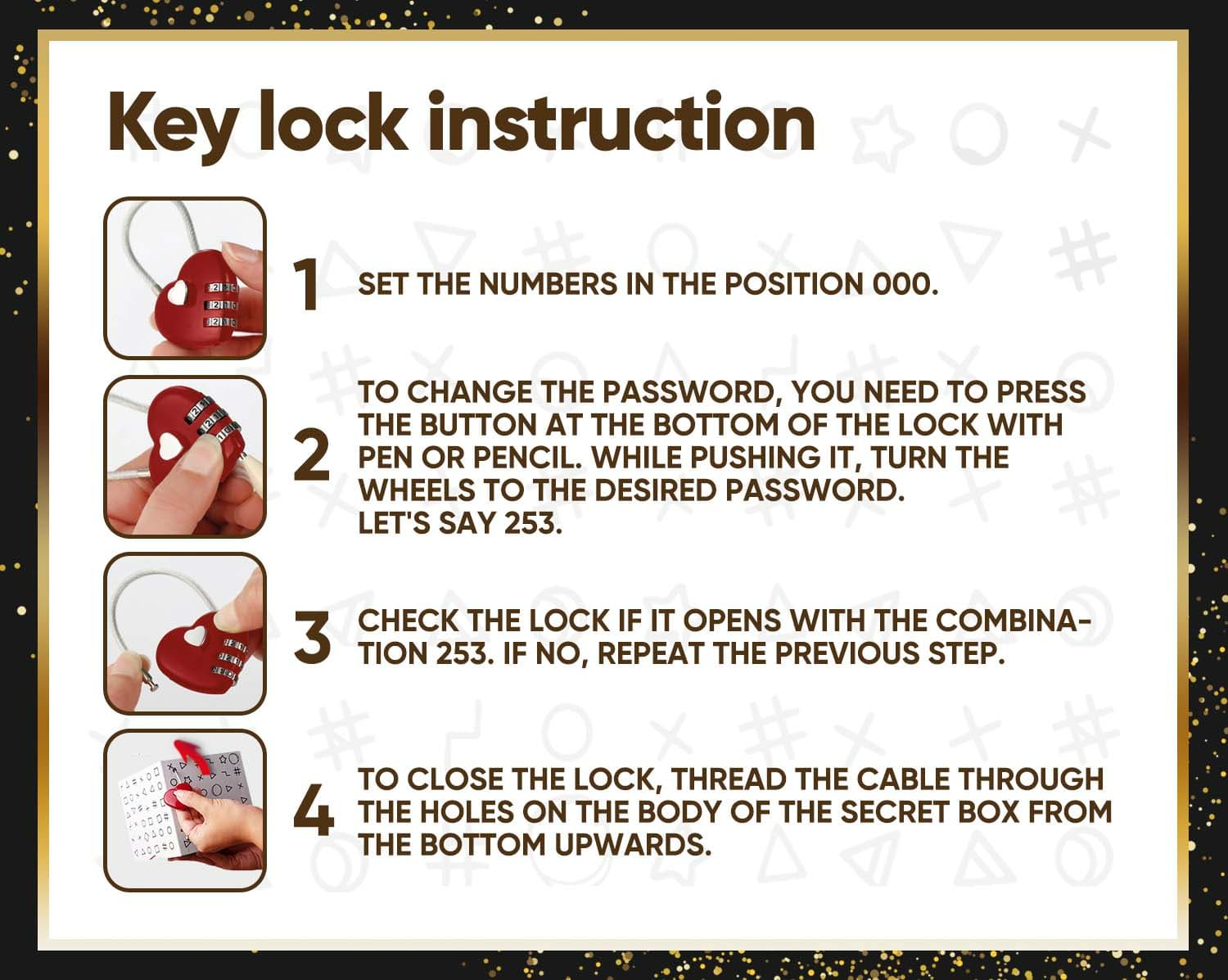 Key lock instruction

1 SET THE NUMBERS IN THE POSITION 000.

2 TO CHANGE THE PASSWORD, YOU NEED TO PRESS THE BUTTON AT THE BOTTOM OF THE LOCK WITH PEN OR PENCIL. WHILE PUSHING IT, TURN THE WHEELS TO THE DESIRED PASSWORD.
LET'S SAY 253.

3 CHECK THE LOCK IF IT OPENS WITH THE COMBINATION 253. IF NO, REPEAT THE PREVIOUS STEP.

4 TO CLOSE THE LOCK, THREAD THE CABLE THROUGH THE HOLES ON THE BODY OF THE SECRET BOX FROM THE BOTTOM UPWARDS.